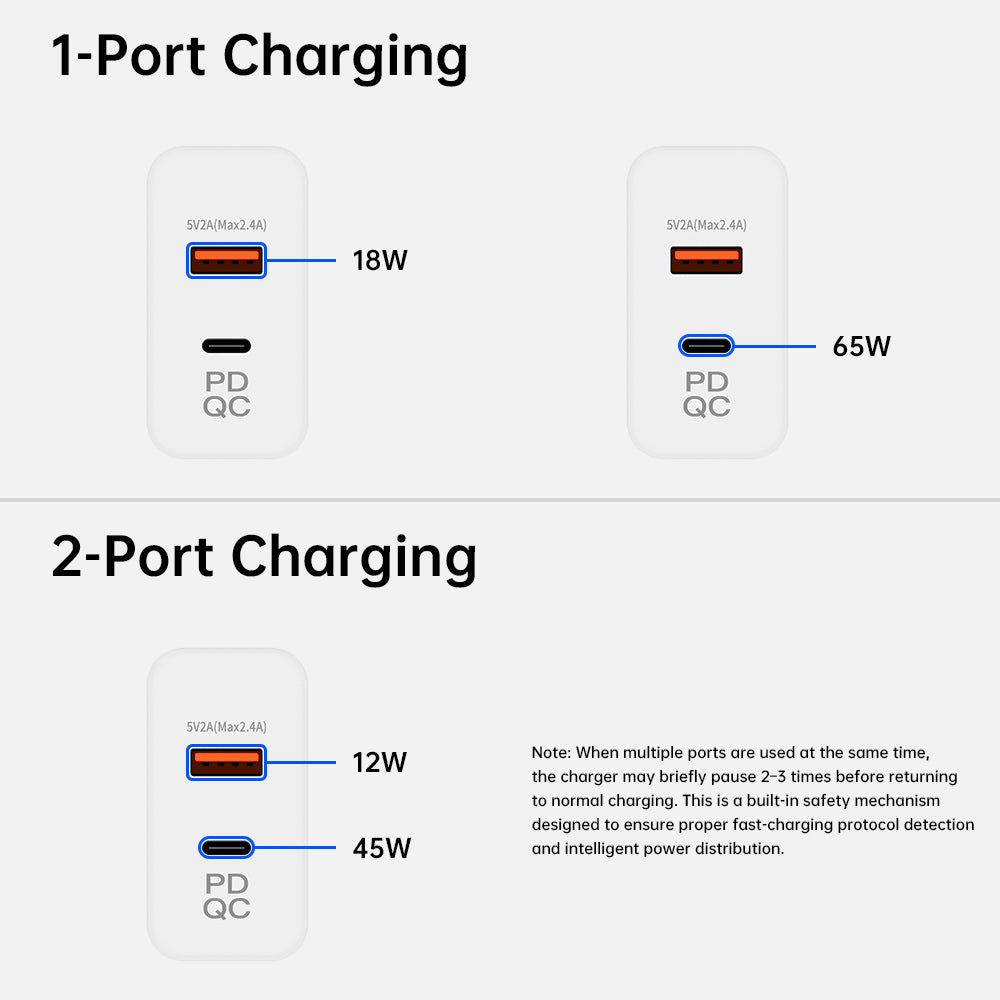 1-Port Charging

5V2A(Max2.4A)

18W

PD
QC

5V2A(Max2.4A)

65W

PD
QC

2-Port Charging

5V2A(Max2.4A)

12W

45W

PD
QC

Note: When multiple ports are used at the same time, the charger may briefly pause 2–3 times before returning to normal charging. This is a built-in safety mechanism designed to ensure proper fast-charging protocol detection and intelligent power distribution.