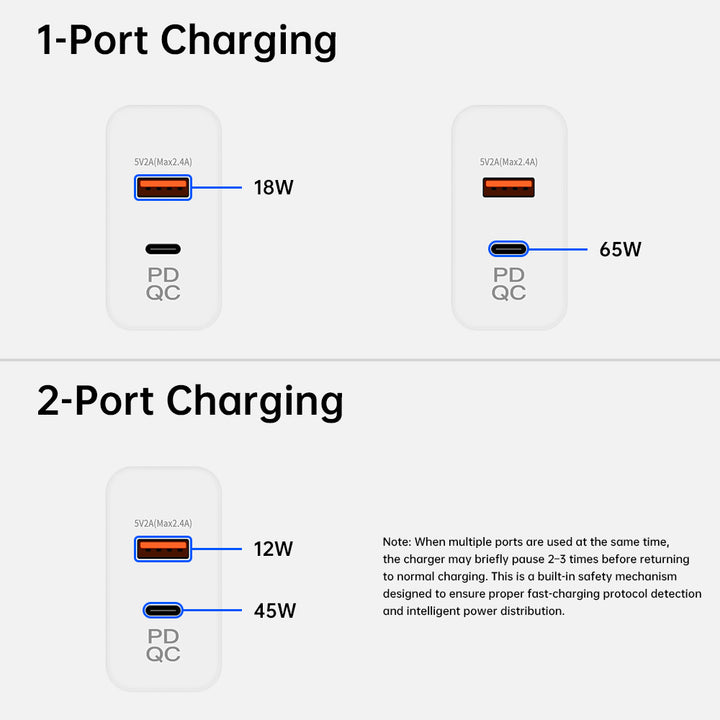 1-Port Charging

5V2A(Max2.4A)

18W

PD
QC

5V2A(Max2.4A)

65W

PD
QC

2-Port Charging

5V2A(Max2.4A)

12W

45W

PD
QC

Note: When multiple ports are used at the same time, the charger may briefly pause 2–3 times before returning to normal charging. This is a built-in safety mechanism designed to ensure proper fast-charging protocol detection and intelligent power distribution.