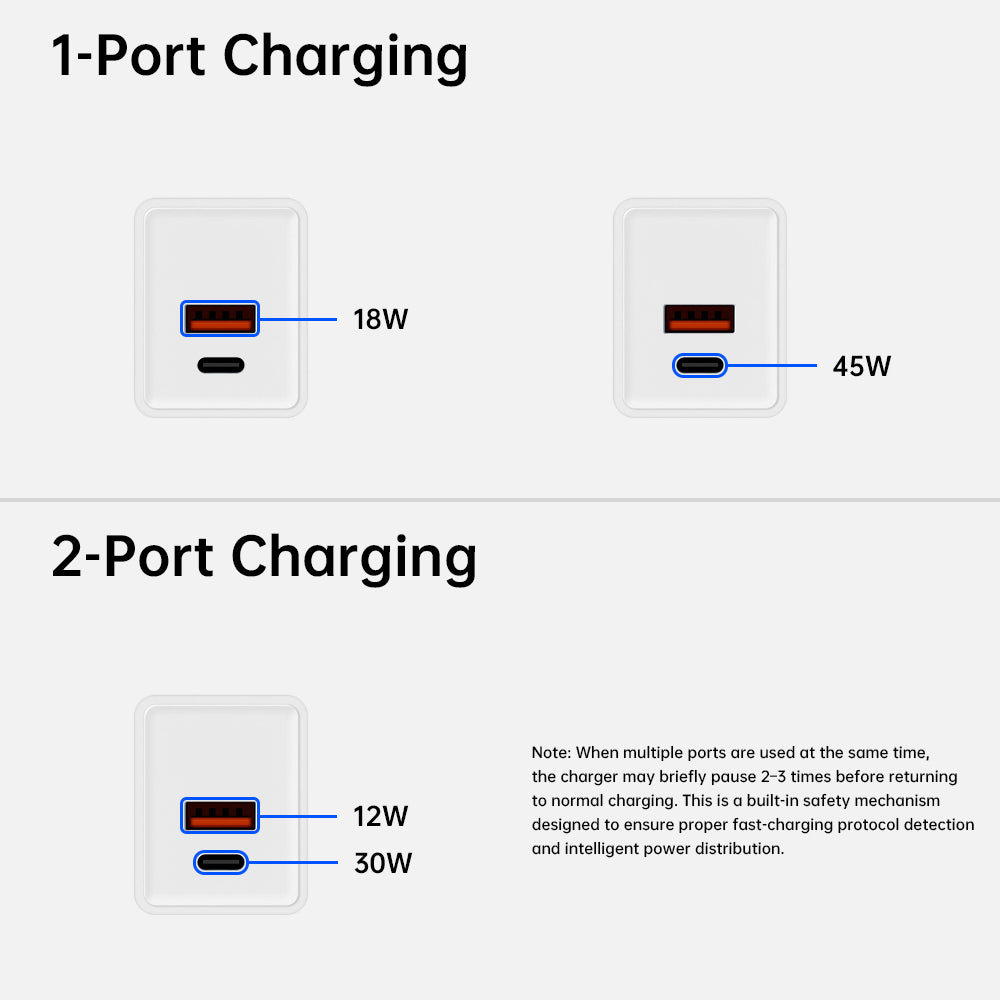 1-Port Charging

18W

45W

2-Port Charging

12W

30W

Note: When multiple ports are used at the same time, the charger may briefly pause 2–3 times before returning to normal charging. This is a built-in safety mechanism designed to ensure proper fast-charging protocol detection and intelligent power distribution.