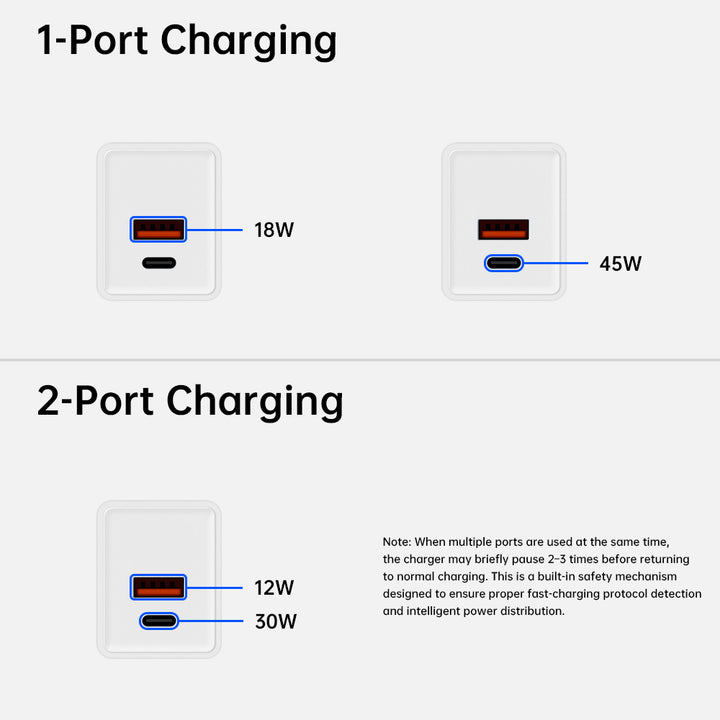 1-Port Charging

18W

45W

2-Port Charging

12W

30W

Note: When multiple ports are used at the same time, the charger may briefly pause 2–3 times before returning to normal charging. This is a built-in safety mechanism designed to ensure proper fast-charging protocol detection and intelligent power distribution.