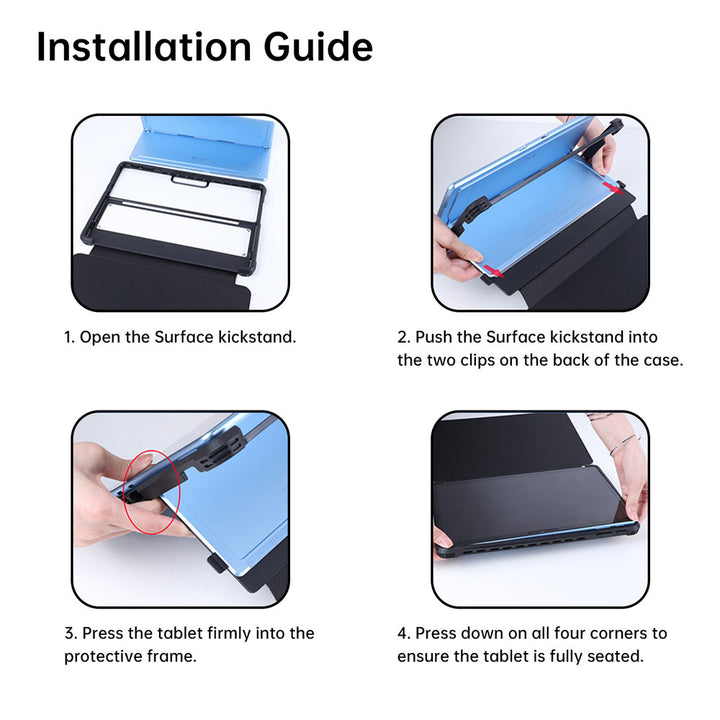 Installation Guide

1. Open the Surface kickstand.

2. Push the Surface kickstand into the two clips on the back of the case.

3. Press the tablet firmly into the protective frame.

4. Press down on all four corners to ensure the tablet is fully seated.