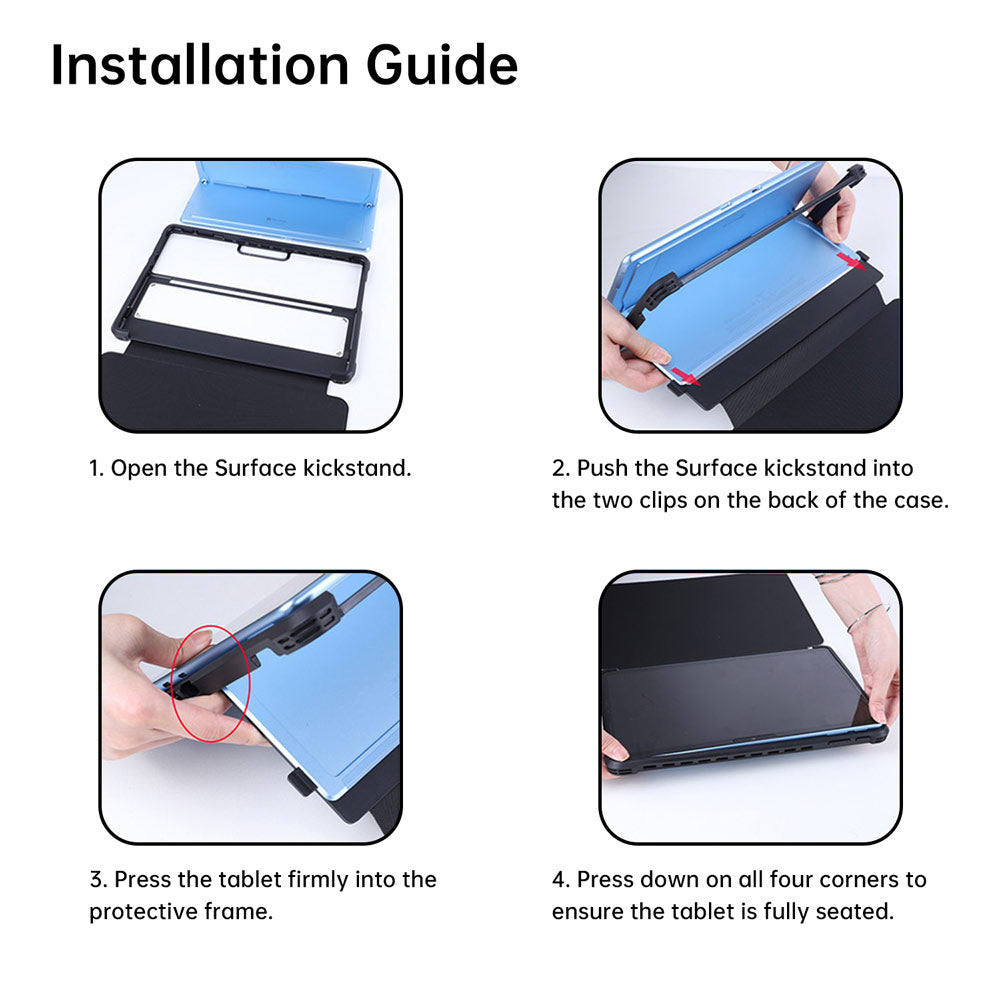 Installation Guide

1. Open the Surface kickstand.

2. Push the Surface kickstand into the two clips on the back of the case.

3. Press the tablet firmly into the protective frame.

4. Press down on all four corners to ensure the tablet is fully seated.