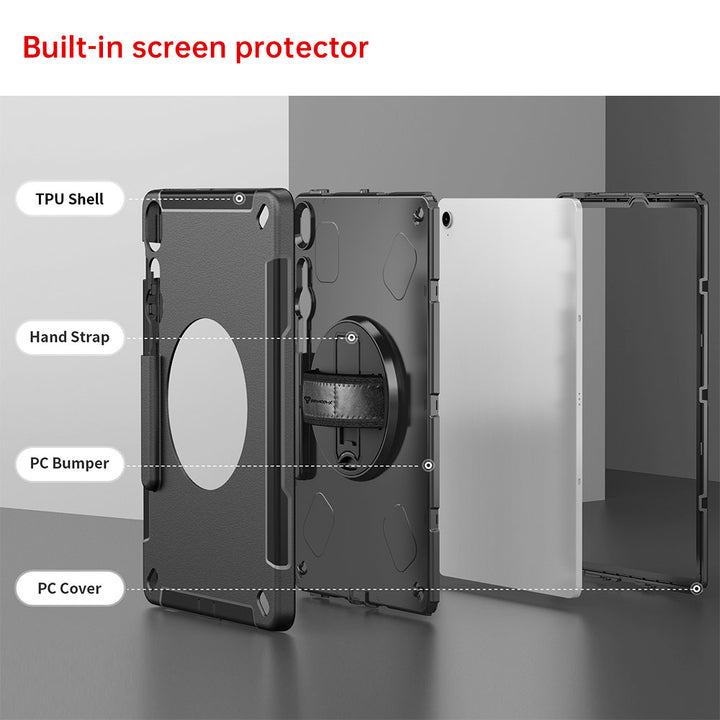 Built-in screen protector

TPU Shell

Hand Strap

PC Bumper

PC Cover