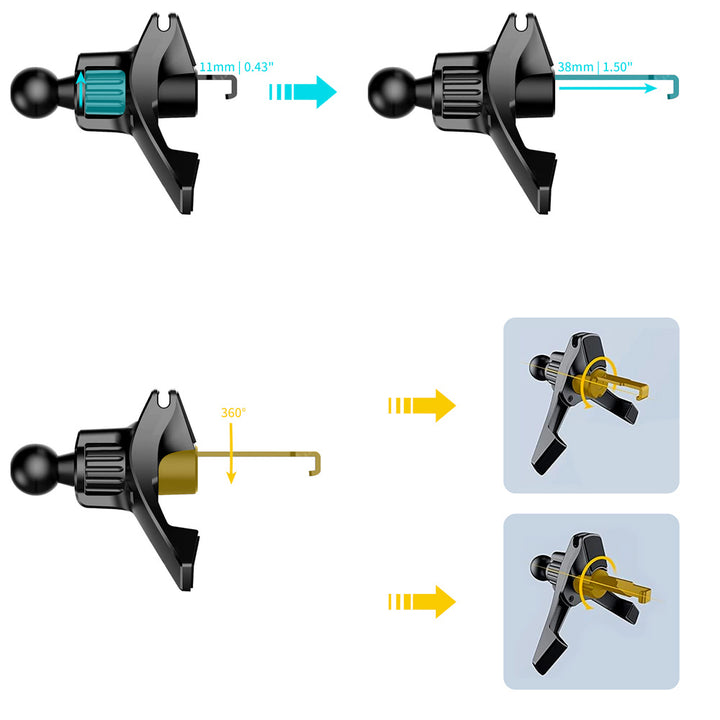 11mm | 0.43"

38mm | 1.50"

360°