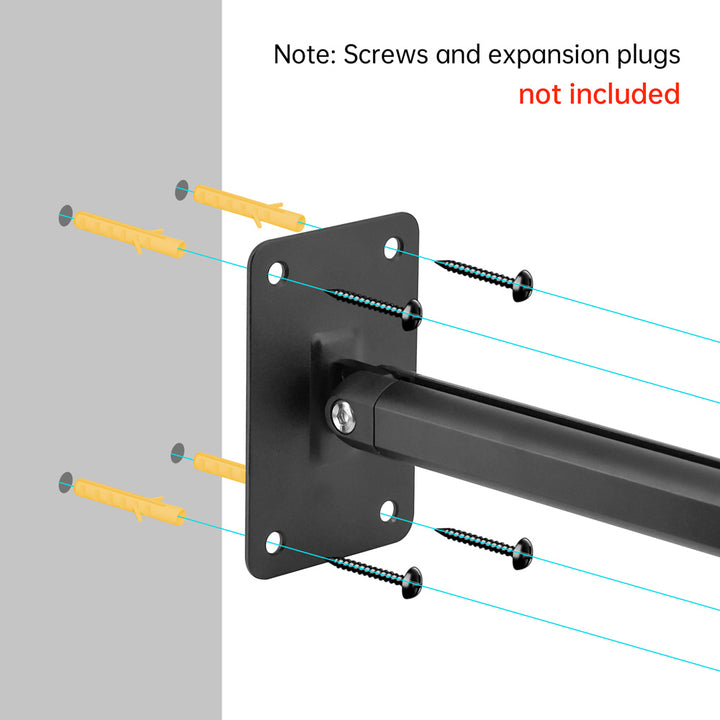 Note: Screws and expansion plugs
not included